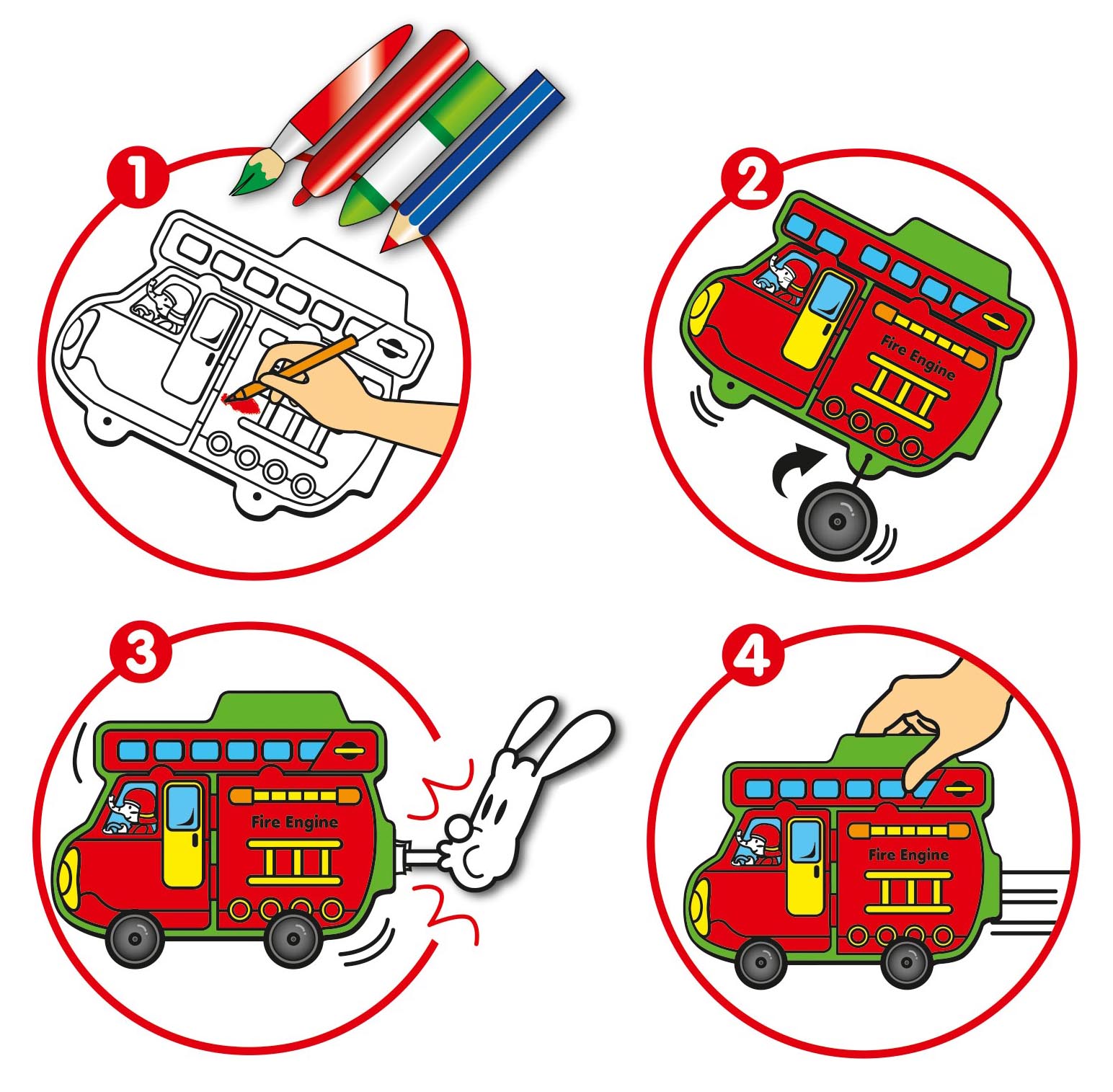 1

2

Fire Engine

3

Fire Engine

4

Fire Engine