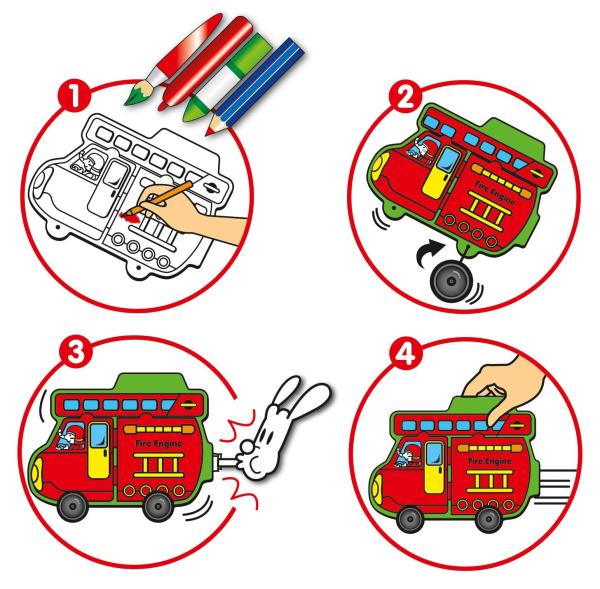 1

2

Fire Engine

3

Fire Engine

4

Fire Engine